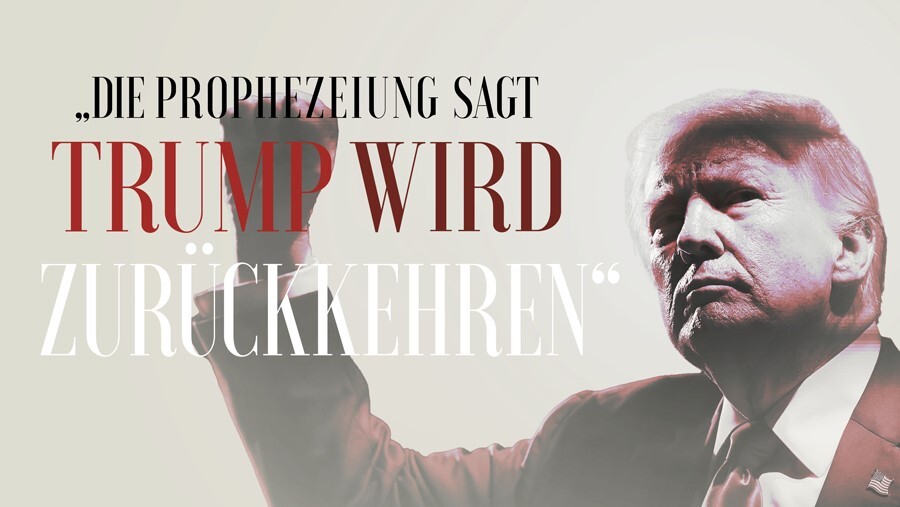 „DIE PROPHEZEIUNG SAGT
TRUMP WIRD
ZURÜCKKEHREN“