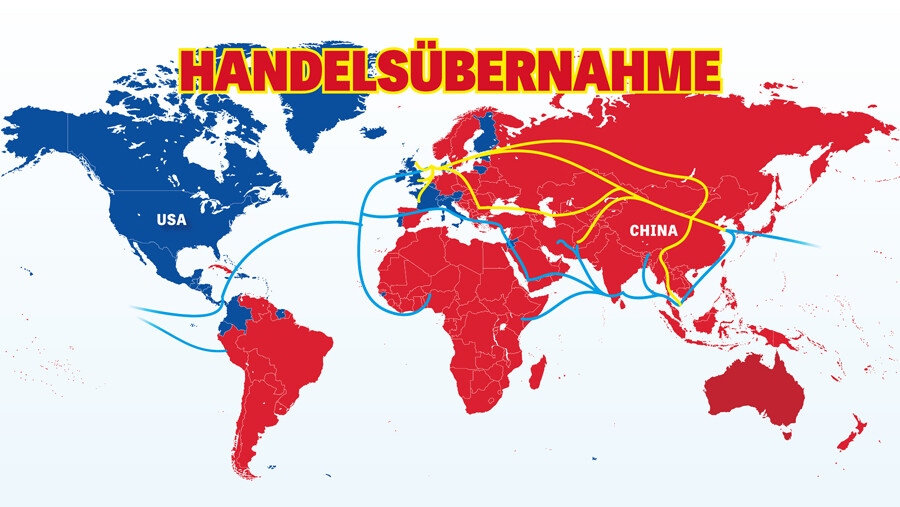 HANDELSÜBERNAHME

USA

CHINA