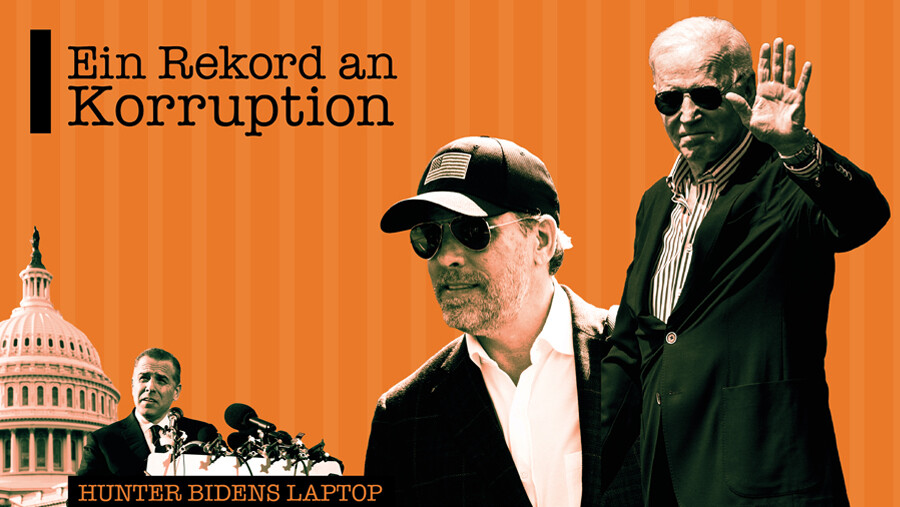 Ein Rekord an Korruption

HUNTER BIDENS LAPTOP